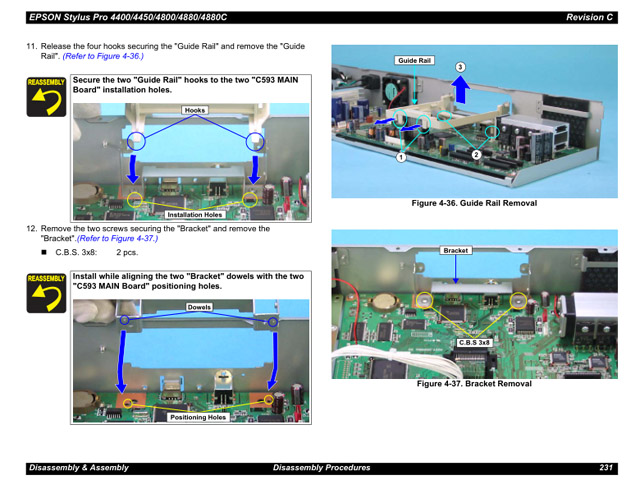 EPSON Stylus Pro 4400/4450/4800/4880/4880C
Revision C

11. Release the four hooks securing the "Guide Rail" and remove the "Guide Rail". (Refer to Figure 4-36.)

REASSEMBLY

Secure the two "Guide Rail" hooks to the two "C593 MAIN Board" installation holes.

Hooks

Installation Holes

12. Remove the two screws securing the "Bracket" and remove the "Bracket".(Refer to Figure 4-37.)

■ C.B.S. 3x8: 2 pcs.

REASSEMBLY

Install while aligning the two "Bracket" dowels with the two "C593 MAIN Board" positioning holes.

Dowels

Positioning Holes

Guide Rail

3

1

2

Figure 4-36. Guide Rail Removal

Bracket

C.B.S 3x8

Figure 4-37. Bracket Removal

Disassembly & Assembly
Disassembly Procedures
231